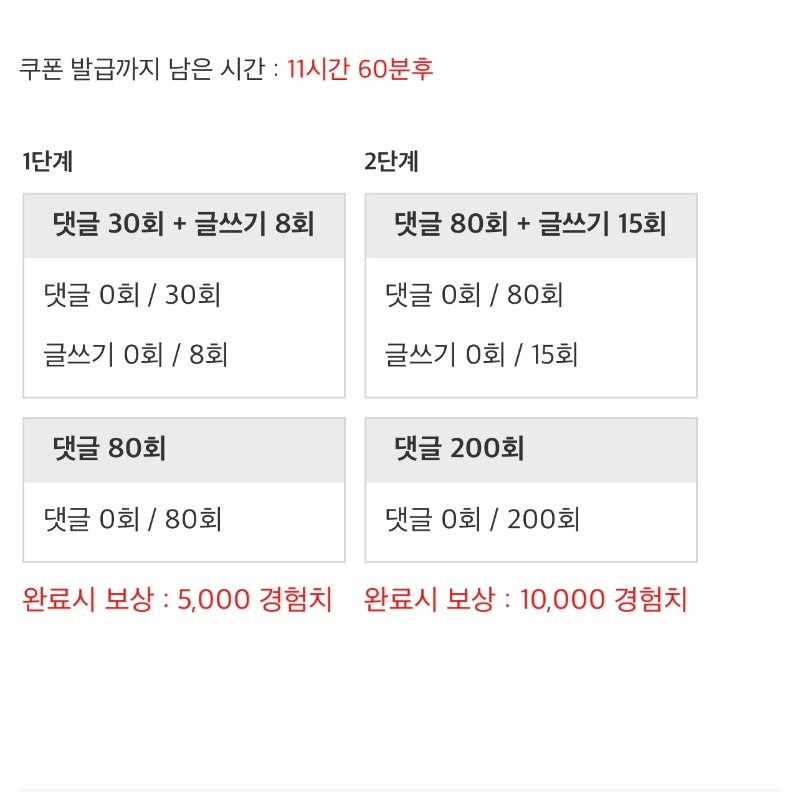 쿠폰 발급까지 남은 시간 : 11시간 60분후

1단계

댓글 30회 + 글쓰기 8회

댓글 0회 / 30회

글쓰기 0회 / 8회

댓글 80회

댓글 0회 / 80회

완료시 보상 : 5,000 경험치

2단계

댓글 80회 + 글쓰기 15회

댓글 0회 / 80회

글쓰기 0회 / 15회

댓글 200회

댓글 0회 / 200회

완료시 보상 : 10,000 경험치