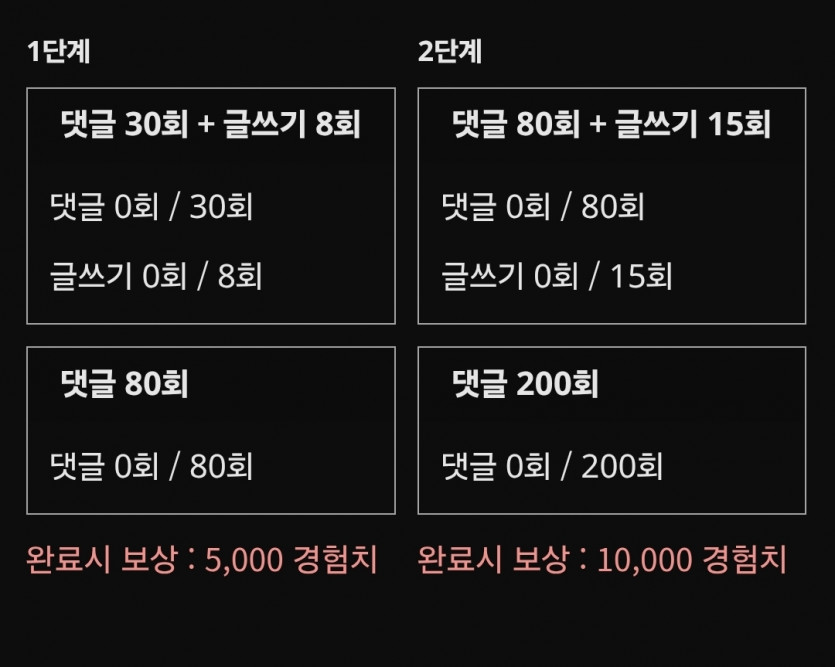 1단계

댓글 30회 + 글쓰기 8회

댓글 0회 / 30회

글쓰기 0회 / 8회

댓글 80회

댓글 0회 / 80회

완료시 보상 : 5,000 경험치

2단계

댓글 80회 + 글쓰기 15회

댓글 0회 / 80회

글쓰기 0회 / 15회

댓글 200회

댓글 0회 / 200회

완료시 보상 : 10,000 경험치